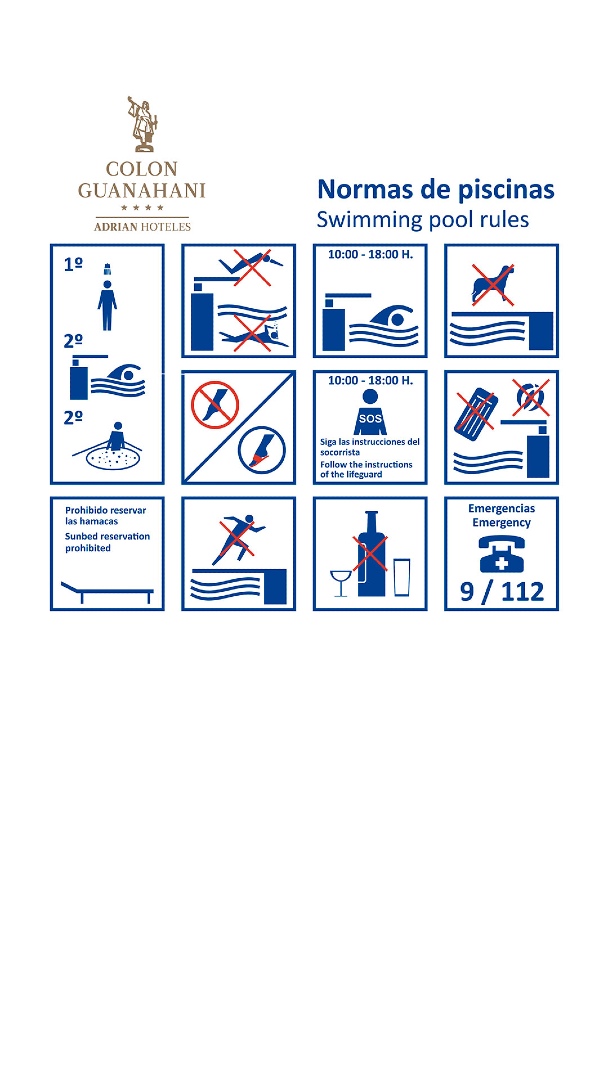 COLON
GUANAHANI
★★★★
ADRIAN HOTELES

Normas de piscinas
Swimming pool rules

1º

2º

2º

10:00 - 18:00 H.

10:00 - 18:00 H.

SOS

Siga las instrucciones del socorrista
Follow the instructions of the lifeguard

Prohibido reservar las hamacas
Sunbed reservation prohibited

Emergencias
Emergency

9 / 112