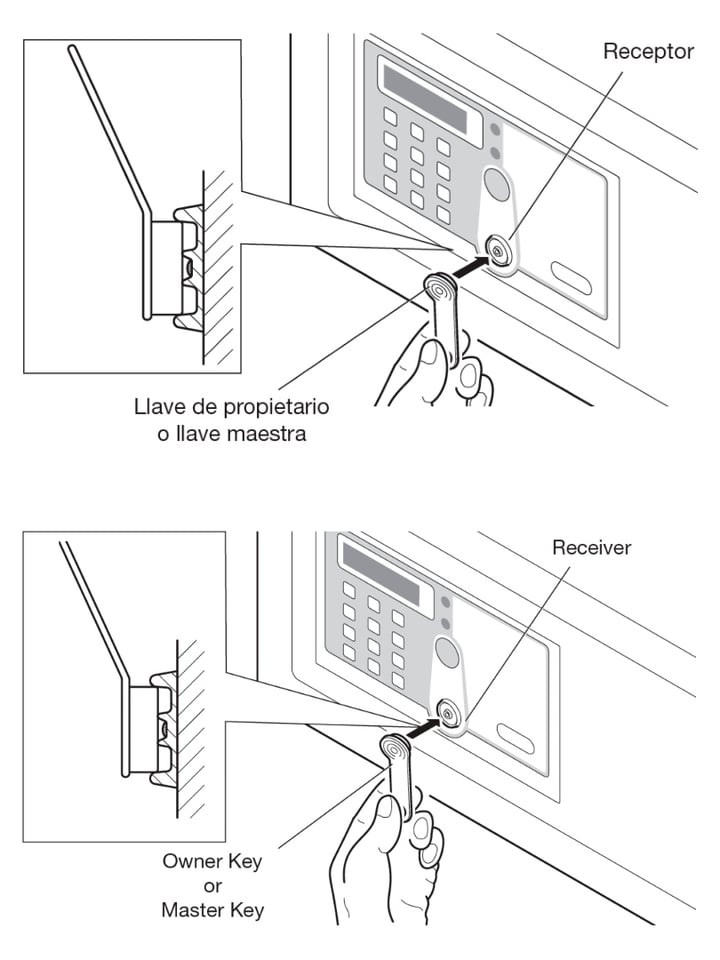 Receptor

Llave de propietario o llave maestra

Receiver

Owner Key
or
Master Key