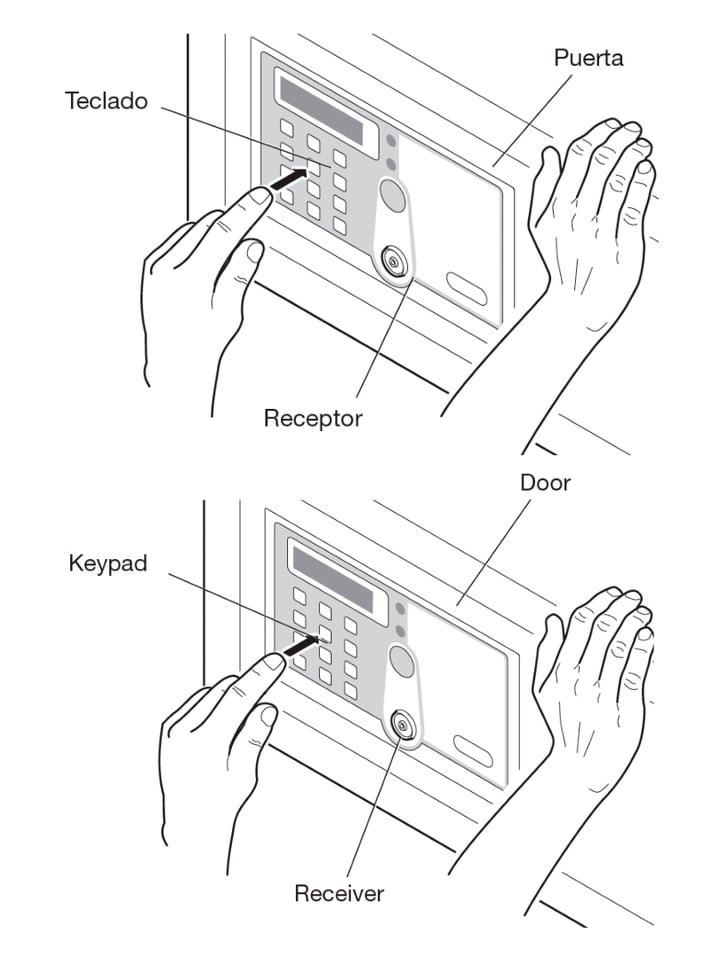 Puerta
Teclado
Receptor

Door
Keypad
Receiver